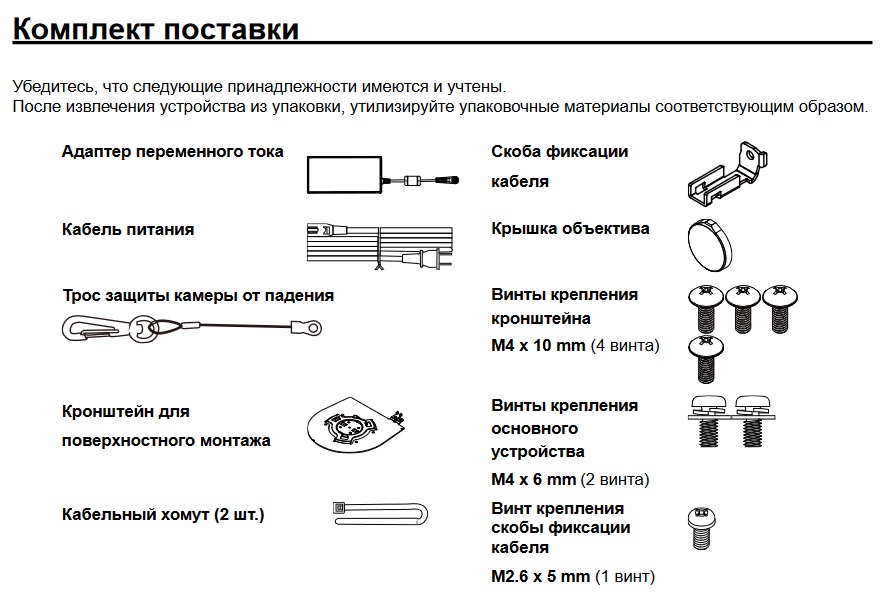 Комплект поставки

Убедитесь, что следующие принадлежности имеются и учтены.
После извлечения устройства из упаковки, утилизируйте упаковочные материалы соответствующим образом.

Адаптер переменного тока

Кабель питания

Трос защиты камеры от падения

Кронштейн для поверхностного монтажа

Кабельный хомут (2 шт.)

Скоба фиксации кабеля

Крышка объектива

Винты крепления кронштейна
M4 x 10 mm (4 винта)

Винты крепления основного устройства
M4 x 6 mm (2 винта)

Винт крепления скобы фиксации кабеля
M2.6 x 5 mm (1 винт)