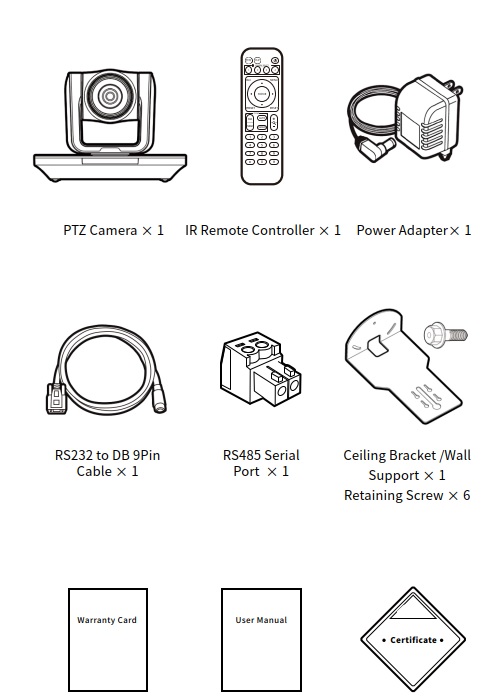 PTZ Camera × 1

IR Remote Controller × 1

Power Adapter× 1

RS232 to DB 9Pin Cable × 1

RS485 Serial Port × 1

Ceiling Bracket /Wall Support × 1
Retaining Screw × 6

Warranty Card

User Manual

• Certificate •