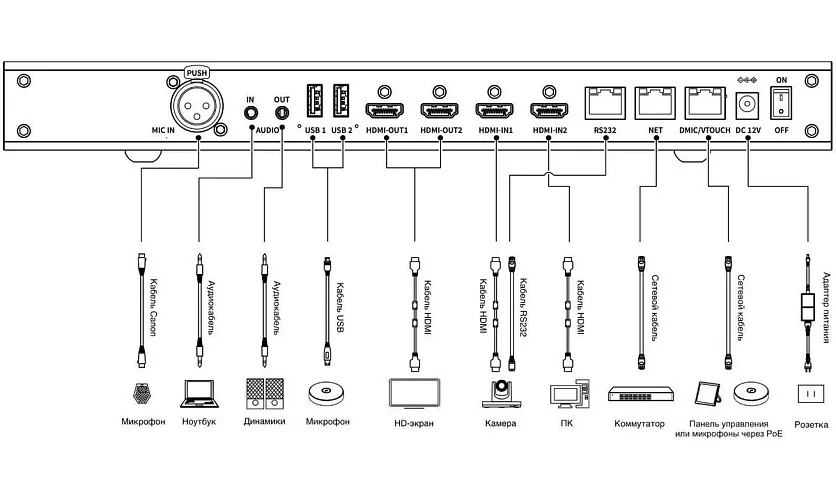 PUSH
MIC IN
IN
OUT
AUDIO
USB 1
USB 2
HDMI-OUT1
HDMI-OUT2
HDMI-IN1
HDMI-IN2
RS232
NET
DMIC/VTOUCH
DC 12V
ON
OFF

Кабель Canon
Аудиокабель
Аудиокабель
Кабель USB
Кабель HDMI
Кабель HDMI
Кабель RS232
Кабель HDMI
Сетевой кабель
Сетевой кабель
Адаптер питания

Микрофон
Ноутбук
Динамики
Микрофон
HD-экран
Камера
ПК
Коммутатор
Панель управления или микрофоны через PoE
Розетка