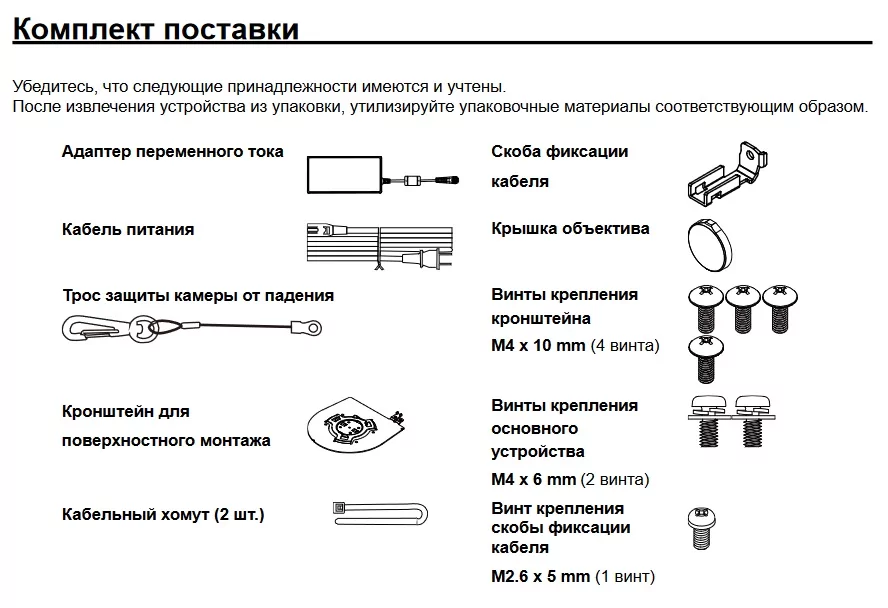 Комплект поставки

Убедитесь, что следующие принадлежности имеются и учтены.
После извлечения устройства из упаковки, утилизируйте упаковочные материалы соответствующим образом.

Адаптер переменного тока

Кабель питания

Трос защиты камеры от падения

Кронштейн для поверхностного монтажа

Кабельный хомут (2 шт.)

Скоба фиксации кабеля

Крышка объектива

Винты крепления кронштейна
M4 x 10 mm (4 винта)

Винты крепления основного устройства
M4 x 6 mm (2 винта)

Винт крепления скобы фиксации кабеля
M2.6 x 5 mm (1 винт)