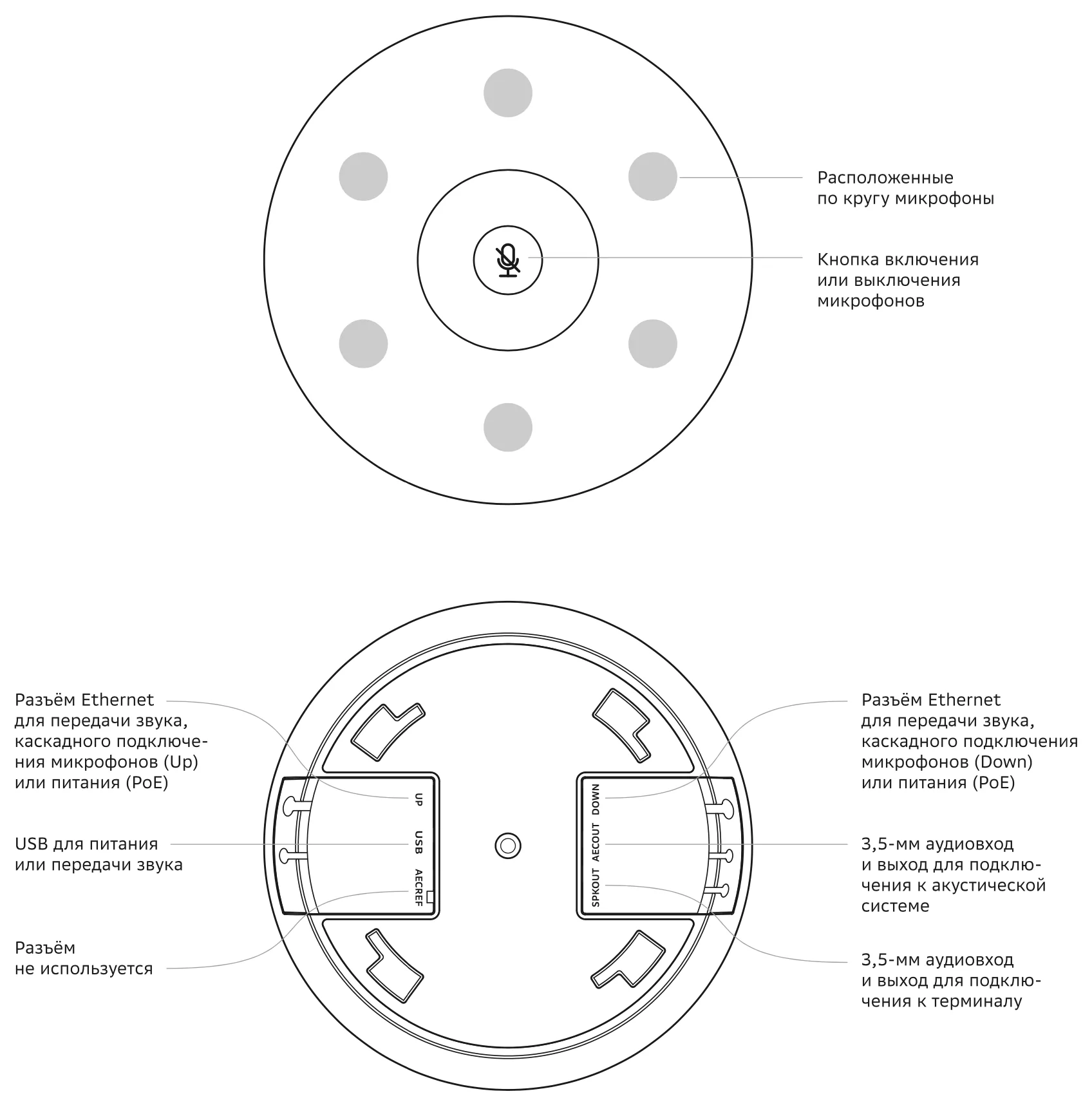 Расположенные по кругу микрофоны

Кнопка включения или выключения микрофонов

Разъём Ethernet для передачи звука, каскадного подключения микрофонов (Up) или питания (PoE)

USB для питания или передачи звука

Разъём не используется

UP

USB

AECREF

DOWN

AECOUT

SPKOUT

Разъём Ethernet для передачи звука, каскадного подключения микрофонов (Down) или питания (PoE)

3,5-мм аудиовход и выход для подключения к акустической системе

3,5-мм аудиовход и выход для подключения к терминалу